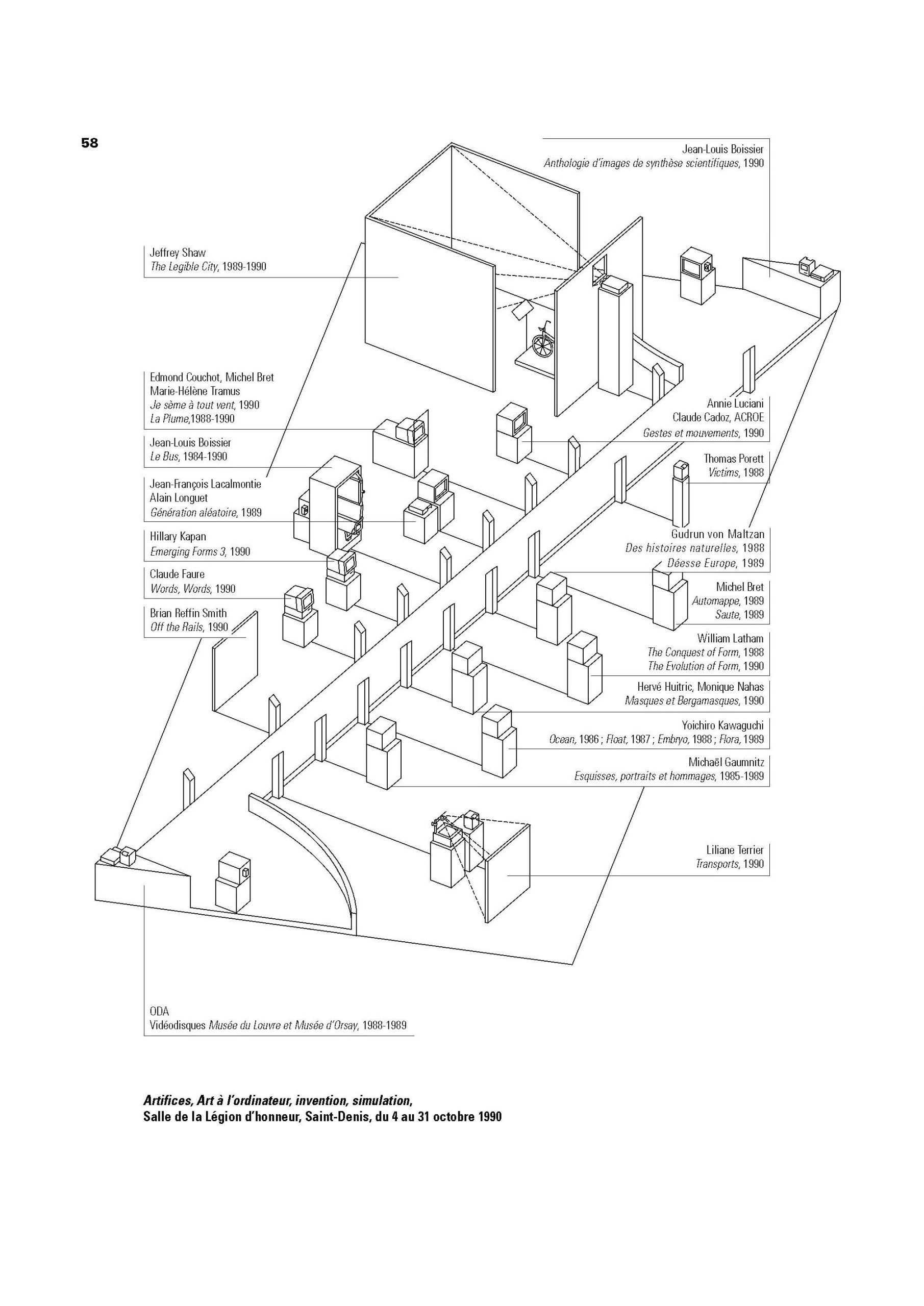 58

Jean-Louis Boissier
Anthologie d'images de synthèse scientifiques, 1990

Jeffrey Shaw
The Legible City, 1989-1990

Edmond Couchot, Michel Bret
Marie-Hélène Tramus
Je sème à tout vent, 1990
La Plume,1988-1990

Jean-Louis Boissier
Le Bus, 1984-1990

Jean-François Lacalmontie
Alain Longuet
Génération aléatoire, 1989

Hillary Kapan
Emerging Forms 3, 1990

Claude Faure
Words, Words, 1990

Brian Reffin Smith
Off the Rails, 1990

Annie Luciani
Claude Cadoz, ACROE
Gestes et mouvements, 1990

Thomas Porett
Victims, 1988

Gudrun von Maltzan
Des histoires naturelles, 1988
Déesse Europe, 1989

Michel Bret
Automappe, 1989
Saute, 1989

William Latham
The Conquest of Form, 1988
The Evolution of Form, 1990

Hervé Huitric, Monique Nahas
Masques et Bergamasques, 1990

Yoichiro Kawaguchi
Ocean, 1986 ; Float, 1987 ; Embryo, 1988 ; Flora, 1989

Michaël Gaumnitz
Esquisses, portraits et hommages, 1985-1989

Liliane Terrier
Transports, 1990

ODA
Vidéodisques Musée du Louvre et Musée d'Orsay, 1988-1989

Artifices, Art à l'ordinateur, invention, simulation,
Salle de la Légion d'honneur, Saint-Denis, du 4 au 31 octobre 1990