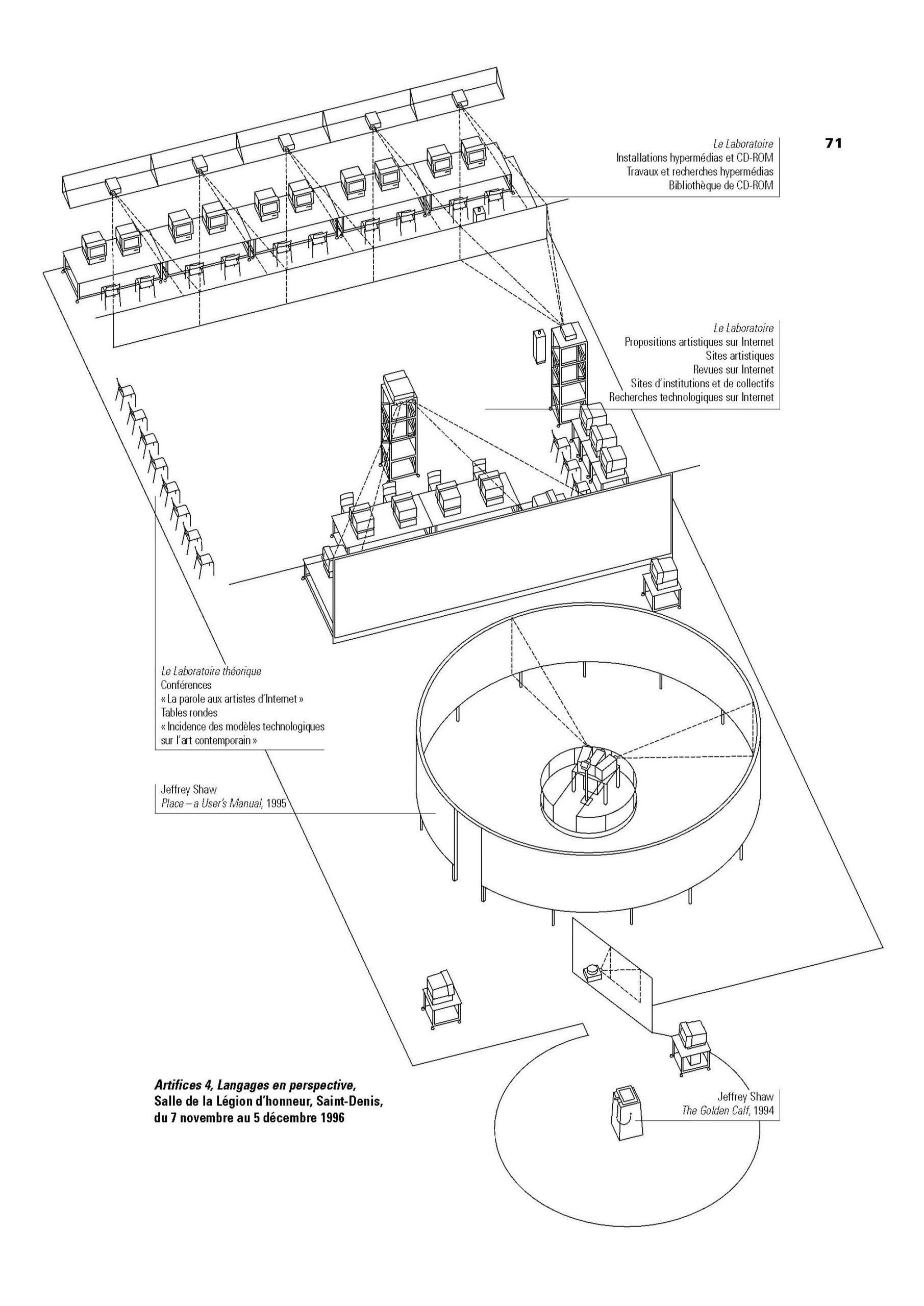 71

Le Laboratoire
Installations hypermédias et CD-ROM
Travaux et recherches hypermédias
Bibliothèque de CD-ROM

Le Laboratoire
Propositions artistiques sur Internet
Sites artistiques
Revues sur Internet
Sites d'institutions et de collectifs
Recherches technologiques sur Internet

Le Laboratoire théorique
Conférences
« La parole aux artistes d'Internet »
Tables rondes
« Incidence des modèles technologiques sur l'art contemporain »

Jeffrey Shaw
Place – a User's Manual, 1995

Artifices 4, Langages en perspective,
Salle de la Légion d'honneur, Saint-Denis,
du 7 novembre au 5 décembre 1996

Jeffrey Shaw
The Golden Calf, 1994