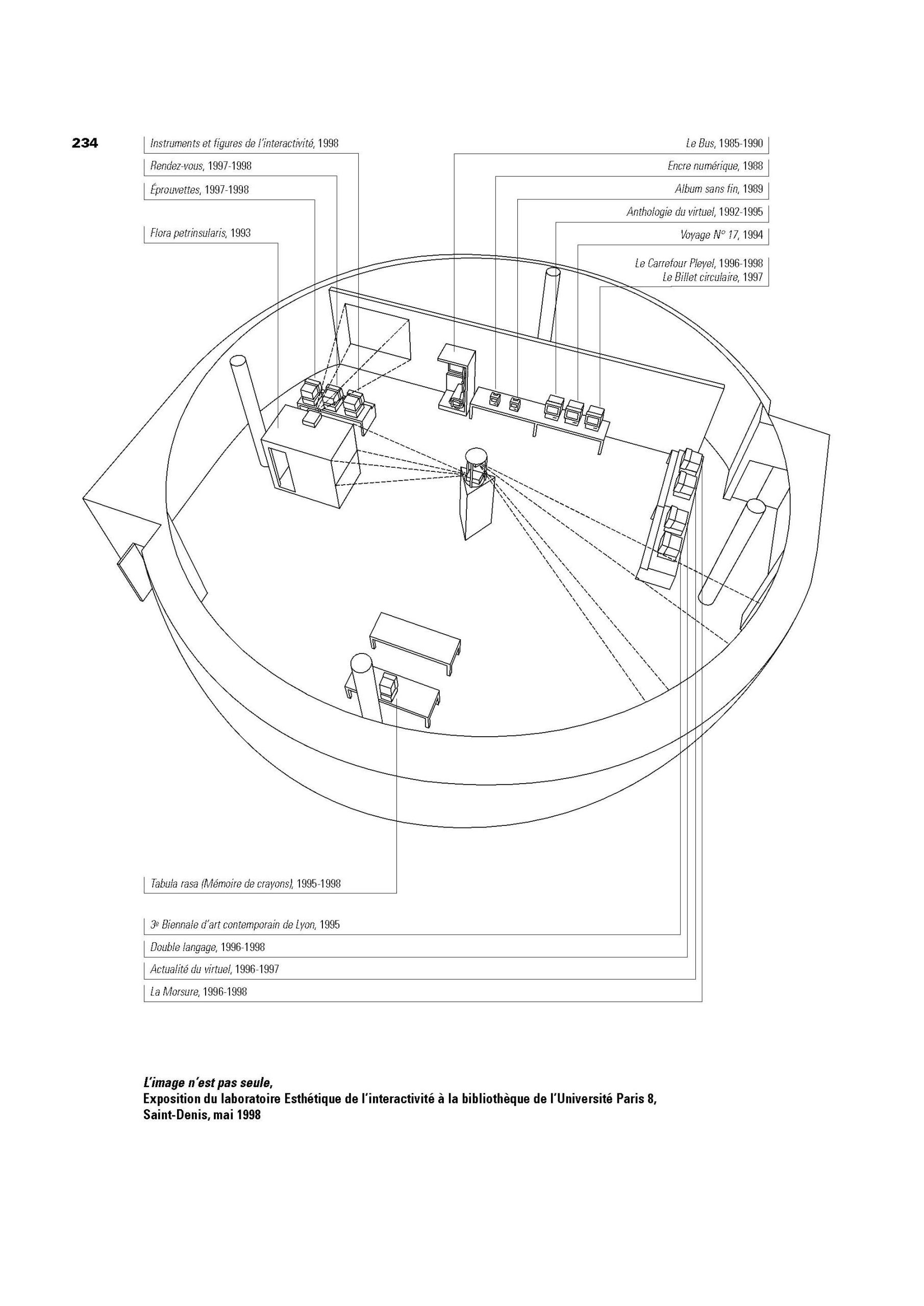 234

Instruments et figures de l'interactivité, 1998

Rendez-vous, 1997-1998

Éprouvettes, 1997-1998

Flora petrinsularis, 1993

Le Bus, 1985-1990

Encre numérique, 1988

Album sans fin, 1989

Anthologie du virtuel, 1992-1995

Voyage N° 17, 1994

Le Carrefour Pleyel, 1996-1998
Le Billet circulaire, 1997

Tabula rasa (Mémoire de crayons), 1995-1998

3e Biennale d'art contemporain de Lyon, 1995

Double langage, 1996-1998

Actualité du virtuel, 1996-1997

La Morsure, 1996-1998

L'image n'est pas seule,
Exposition du laboratoire Esthétique de l'interactivité à la bibliothèque de l'Université Paris 8, Saint-Denis, mai 1998